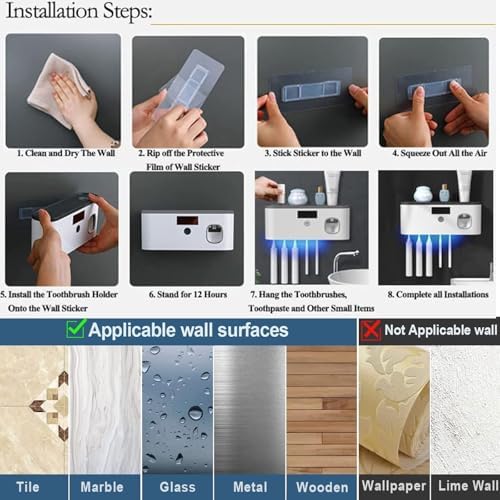 Installation Steps:

1. Clean and Dry The Wall

2. Rip off the Protective Film of Wall Sticker

3. Stick Sticker to the Wall

4. Squeeze Out All the Air

5. Install the Toothbrush Holder Onto the Wall Sticker

6. Stand for 12 Hours

7. Hang the Toothbrushes, Toothpaste and Other Small Items

8. Complete all Installations

Applicable wall surfaces

Not Applicable wall

Tile

Marble

Glass

Metal

Wooden

Wallpaper

Lime Wall